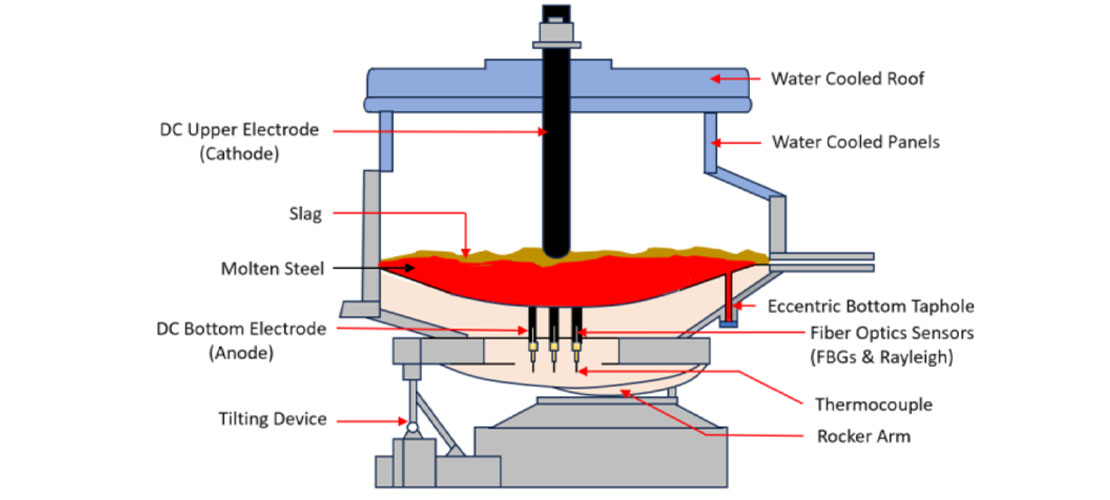 Water Cooled Roof
DC Upper Electrode (Cathode)
Water Cooled Panels
Slag
Molten Steel
Eccentric Bottom Taphole
DC Bottom Electrode (Anode)
Fiber Optics Sensors (FBGs & Rayleigh)
Thermocouple
Tilting Device
Rocker Arm